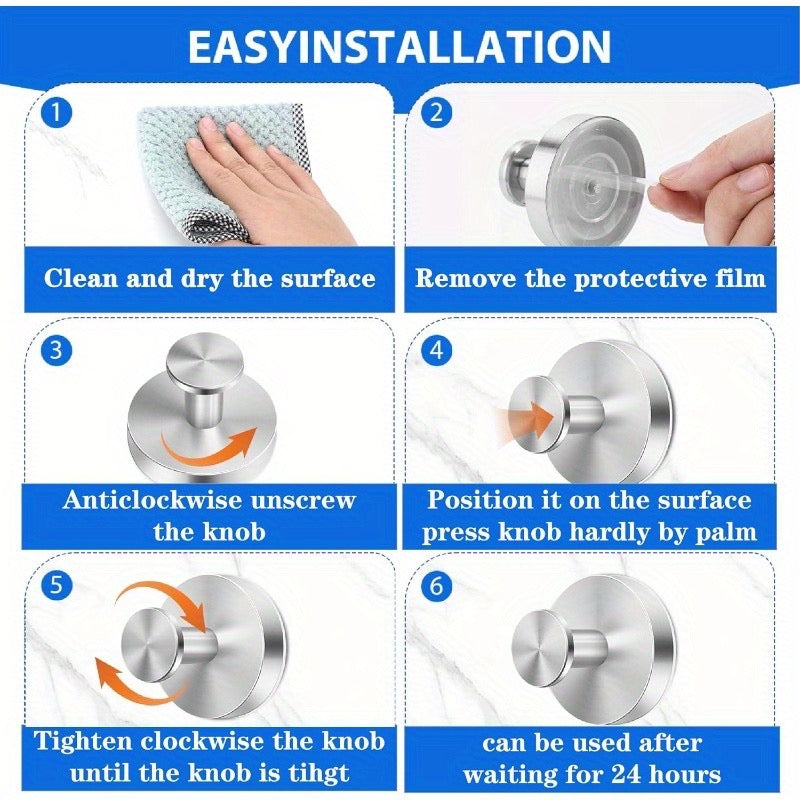 EASYINSTALLATION

1

Clean and dry the surface

2

Remove the protective film

3

Anticlockwise unscrew the knob

4

Position it on the surface press knob hardly by palm

5

Tighten clockwise the knob until the knob is tihgt

6

can be used after waiting for 24 hours