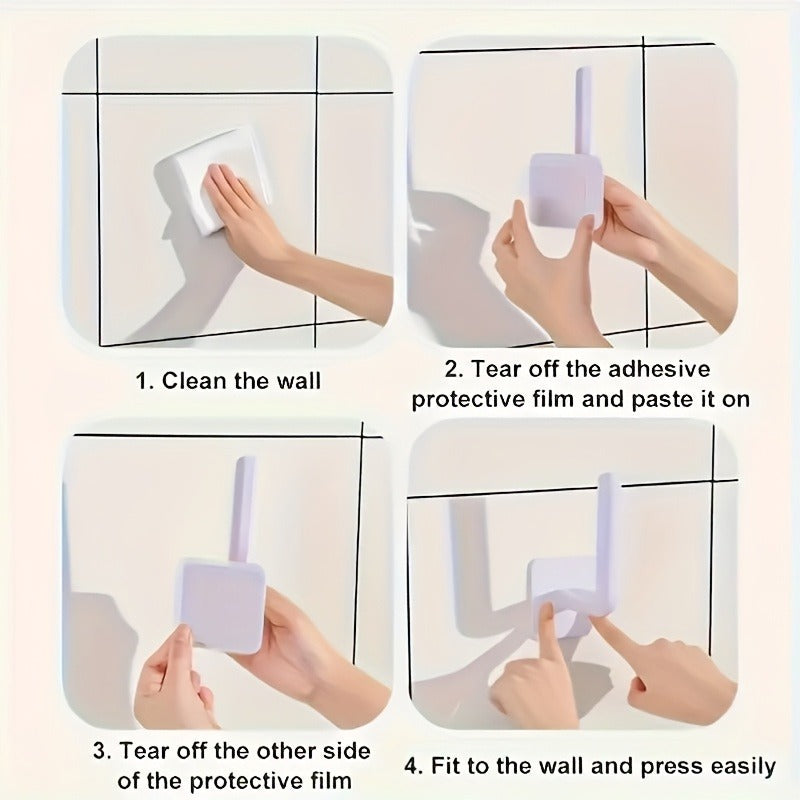 1. Clean the wall

2. Tear off the adhesive protective film and paste it on

3. Tear off the other side of the protective film

4. Fit to the wall and press easily