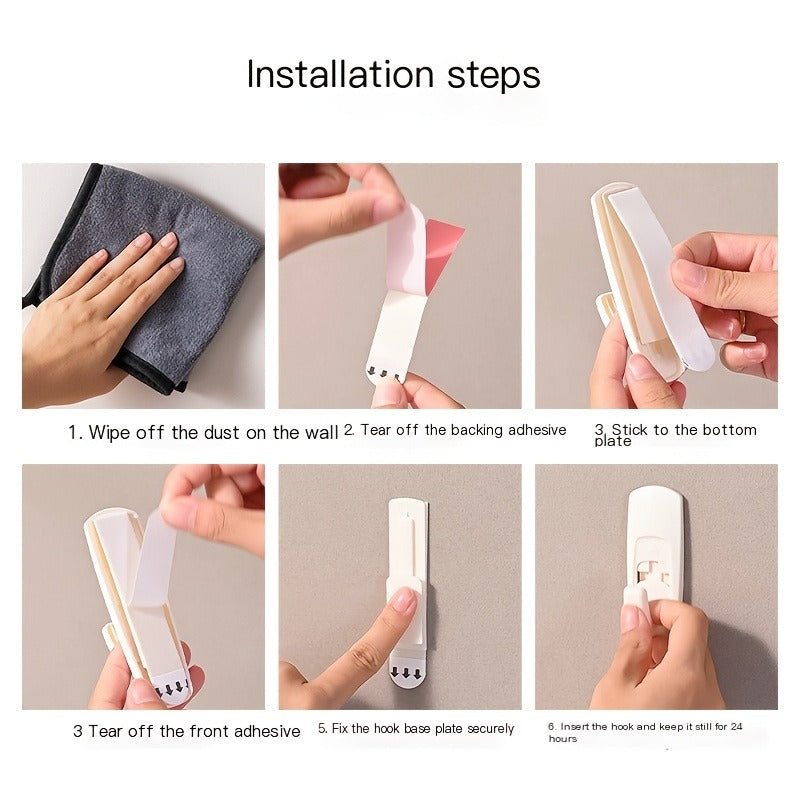 Installation steps

1. Wipe off the dust on the wall

2. Tear off the backing adhesive

3. Stick to the bottom plate

3 Tear off the front adhesive

5. Fix the hook base plate securely

6. Insert the hook and keep it still for 24 hours