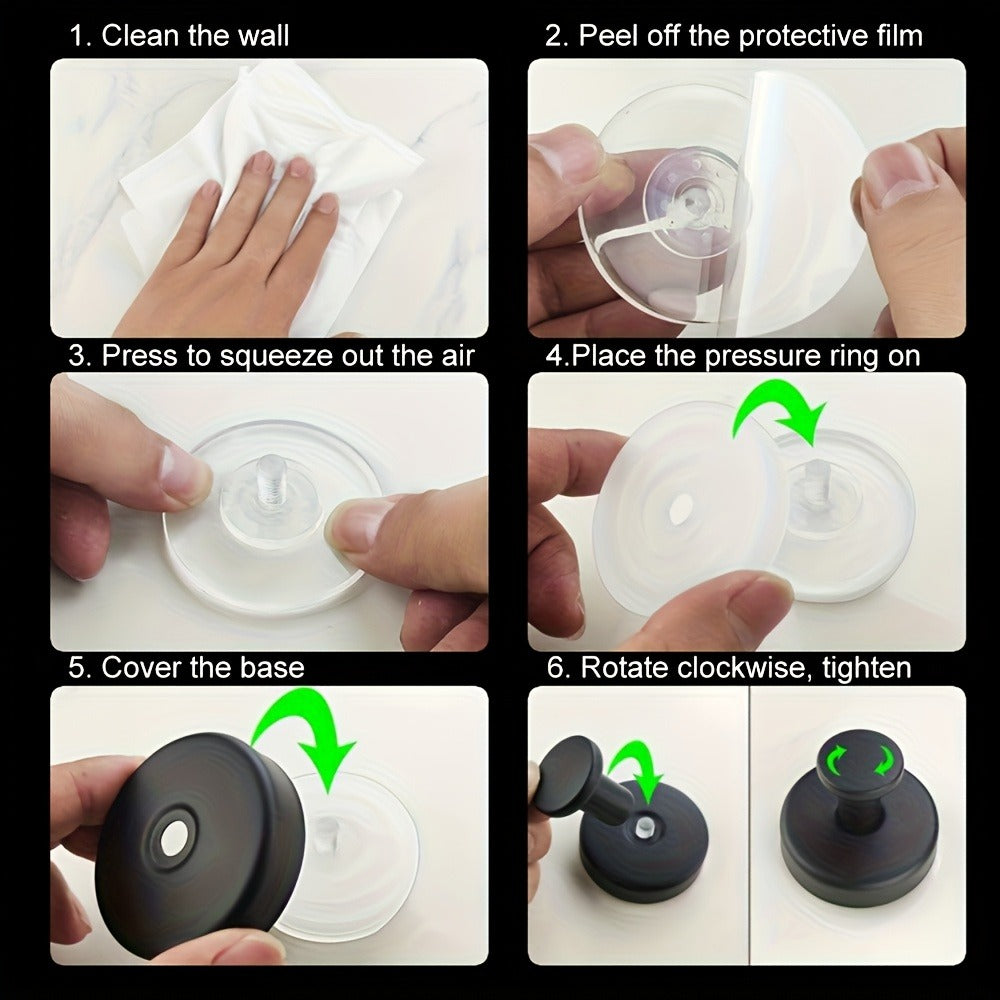 1. Clean the wall

2. Peel off the protective film

3. Press to squeeze out the air

4.Place the pressure ring on

5. Cover the base

6. Rotate clockwise, tighten