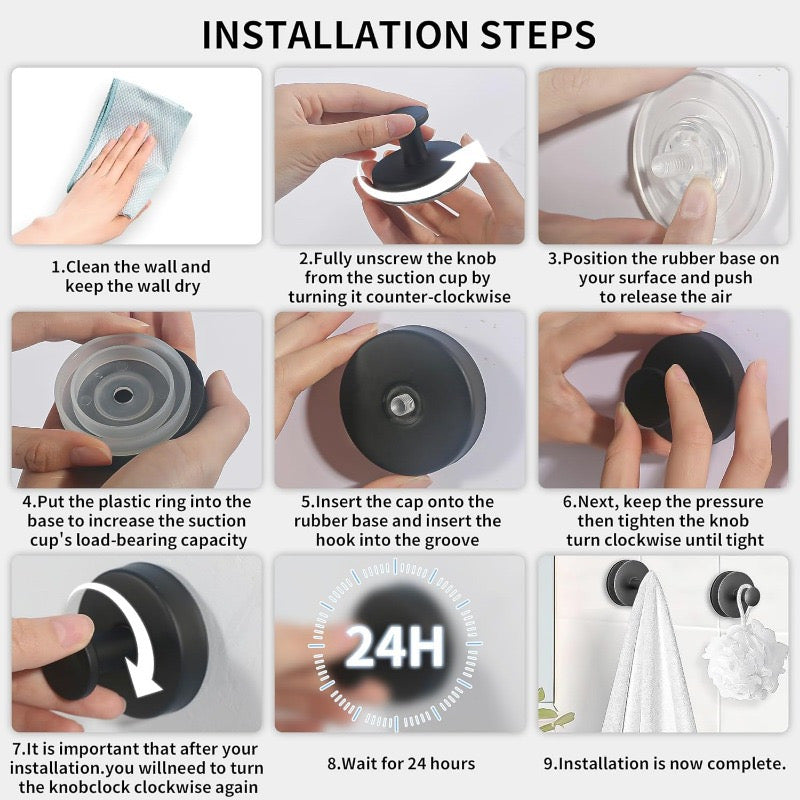 INSTALLATION STEPS

1.Clean the wall and keep the wall dry

2.Fully unscrew the knob from the suction cup by turning it counter-clockwise

3.Position the rubber base on your surface and push to release the air

4.Put the plastic ring into the base to increase the suction cup's load-bearing capacity

5.Insert the cap onto the rubber base and insert the hook into the groove

6.Next, keep the pressure then tighten the knob turn clockwise until tight

7.It is important that after your installation.you willneed to turn the knobclock clockwise again

24H

8.Wait for 24 hours

9.Installation is now complete.