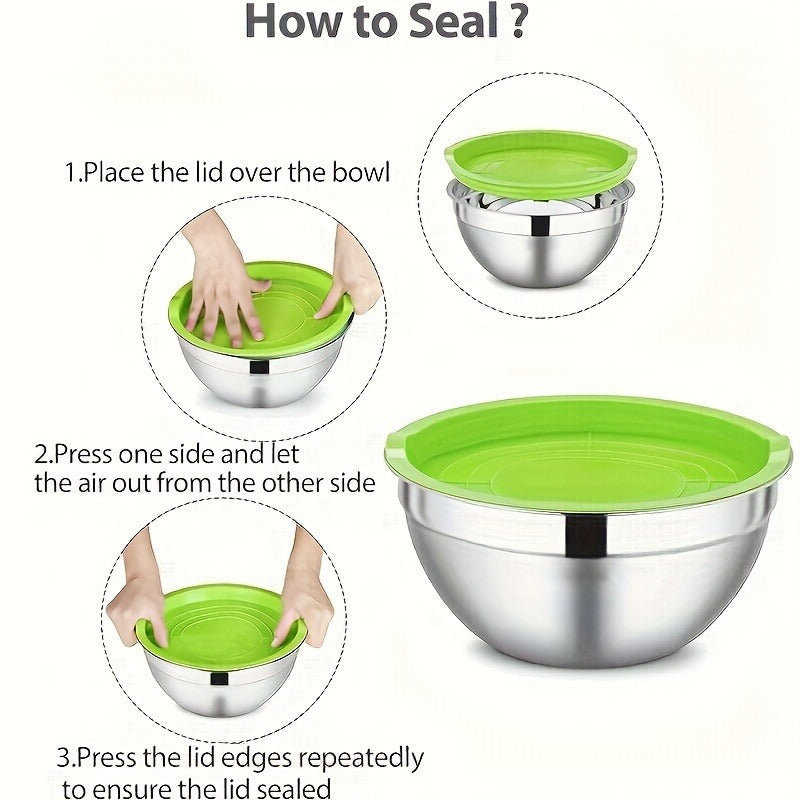 How to Seal ?

1.Place the lid over the bowl

2.Press one side and let the air out from the other side

3.Press the lid edges repeatedly to ensure the lid sealed