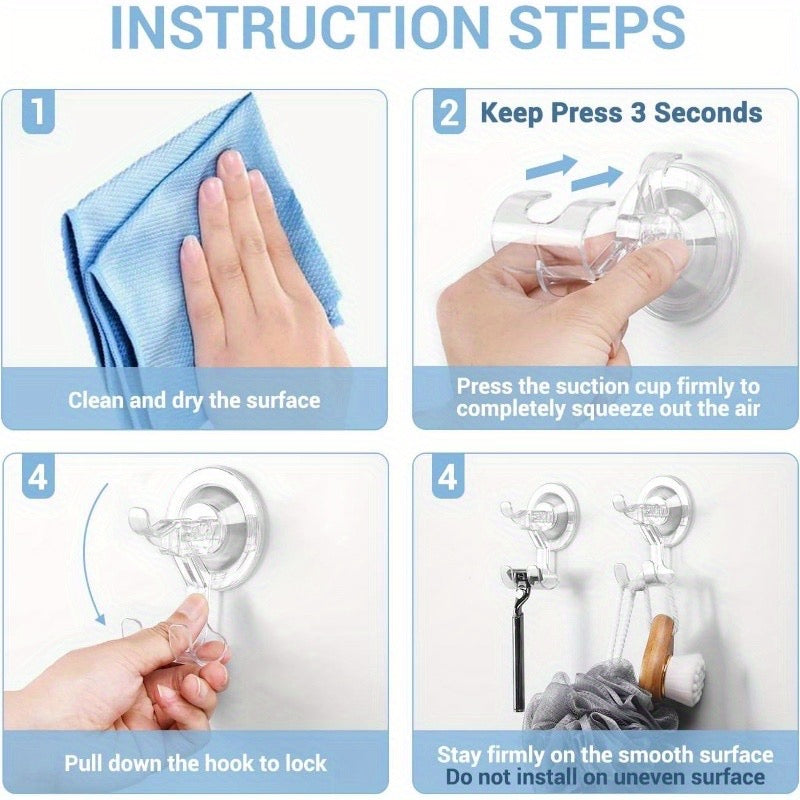 INSTRUCTION STEPS

1

Clean and dry the surface

2 Keep Press 3 Seconds

Press the suction cup firmly to completely squeeze out the air

4

Pull down the hook to lock

4

Stay firmly on the smooth surface
Do not install on uneven surface